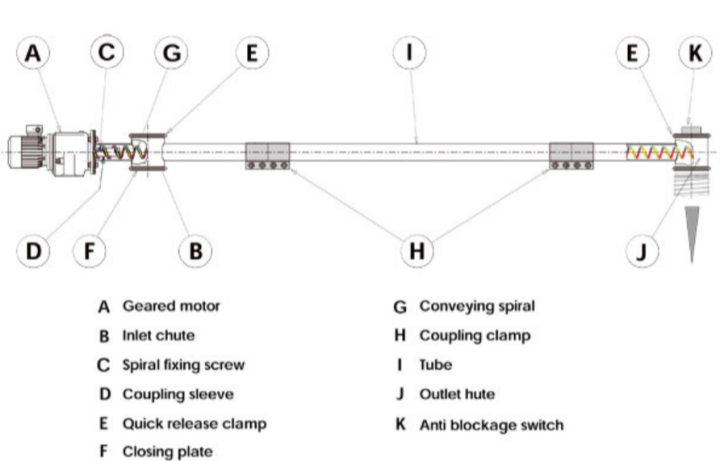 A C G E I E K

D F B H J

A Geared motor
B Inlet chute
C Spiral fixing screw
D Coupling sleeve
E Quick release clamp
F Closing plate

G Conveying spiral
H Coupling clamp
I Tube
J Outlet hute
K Anti blockage switch