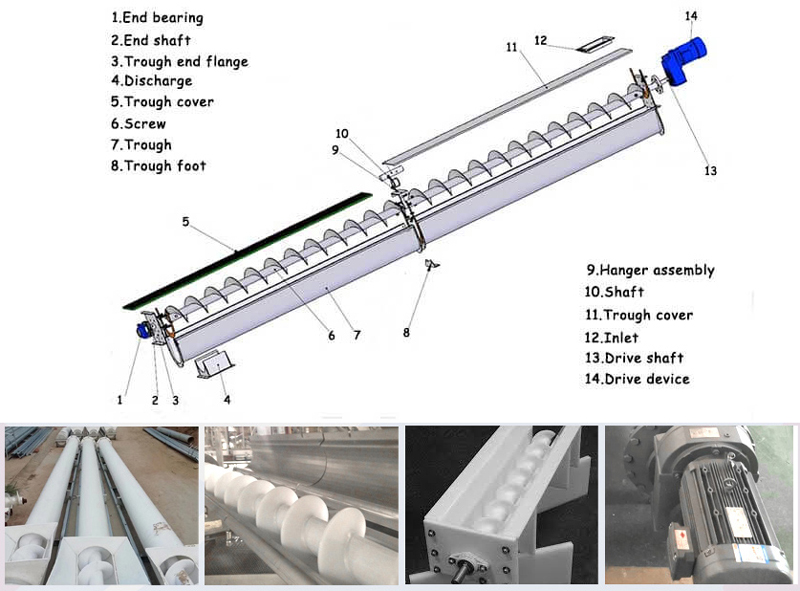 1.End bearing
2.End shaft
3.Trough end flange
4.Discharge
5.Trough cover
6.Screw
7.Trough
8.Trough foot

14
12
11
10
9
13
5
6
7
8
1
2
3
4

9.Hanger assembly
10.Shaft
11.Trough cover
12.Inlet
13.Drive shaft
14.Drive device